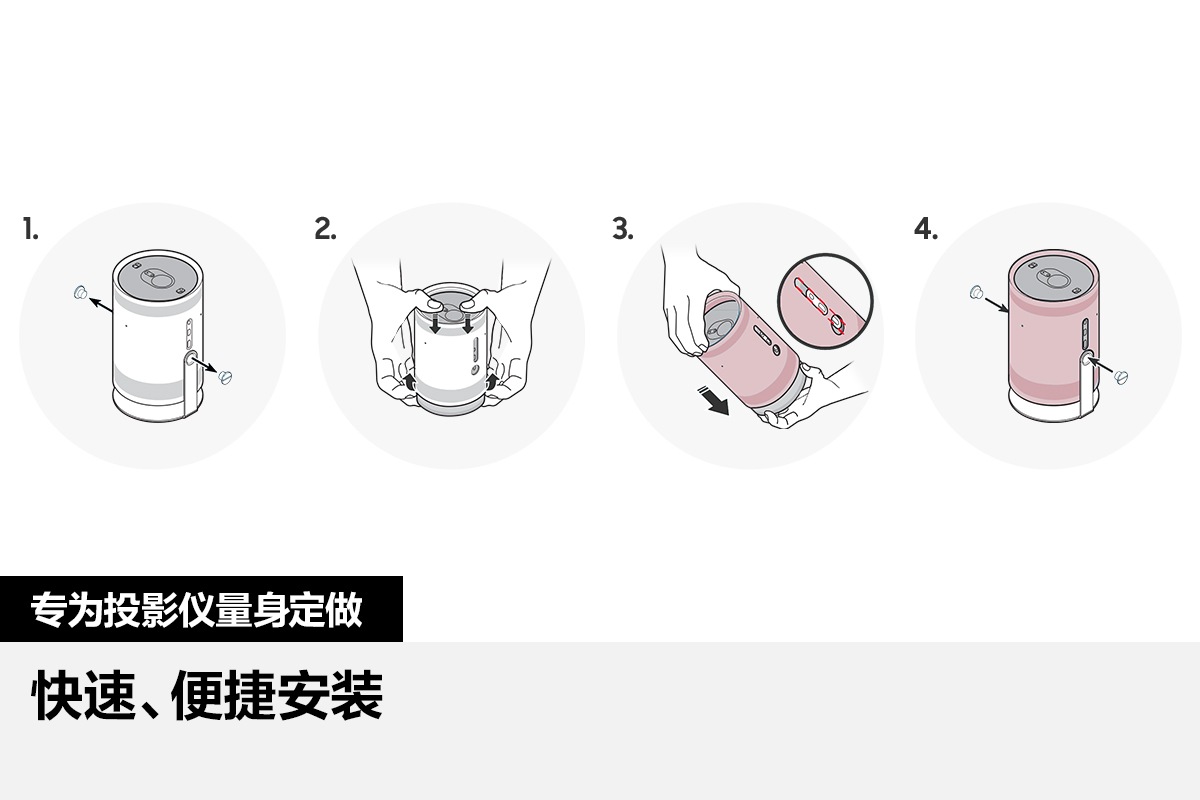 1.

2.

3.

4.

专为投影仪量身定做

快速、便捷安装